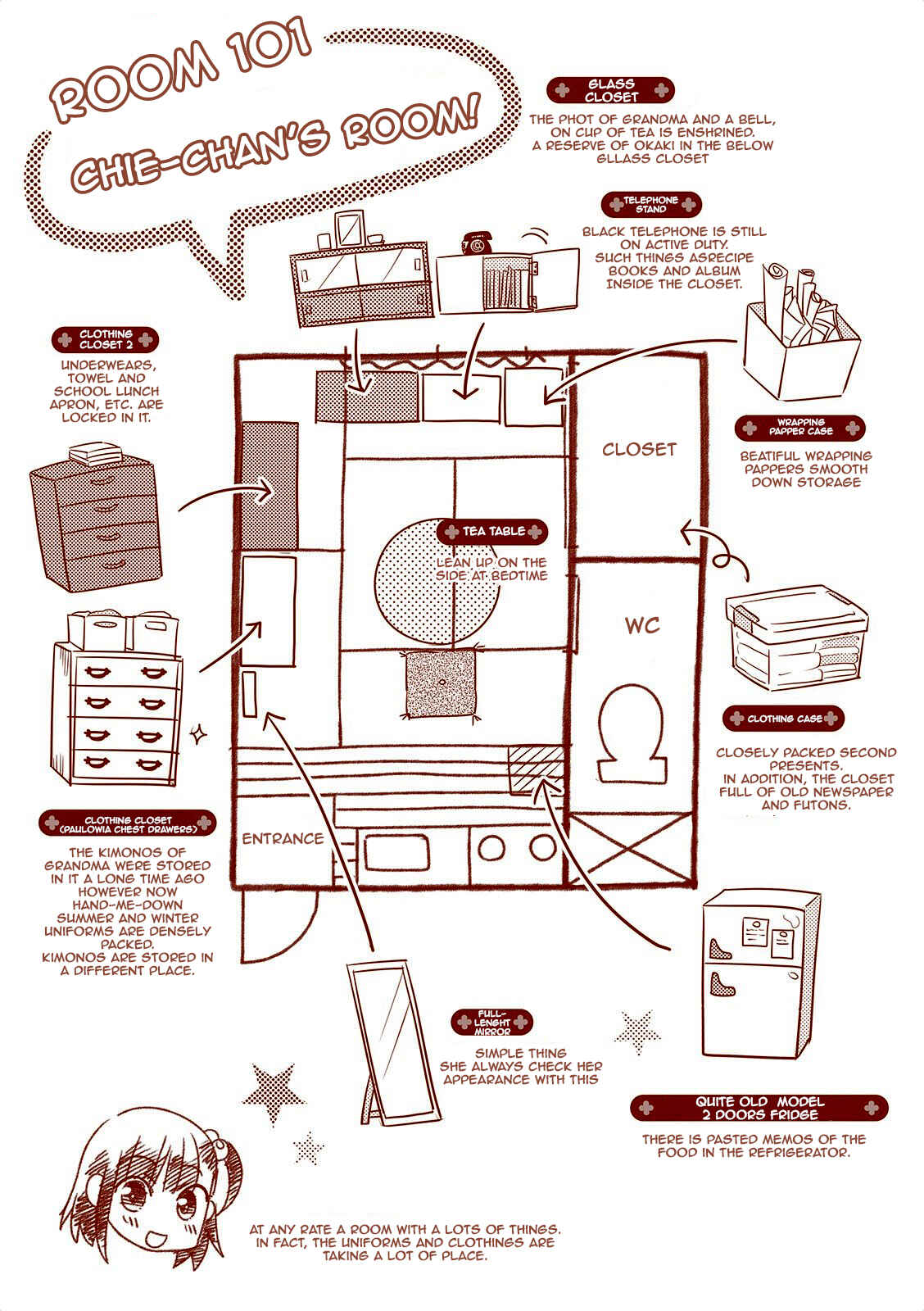 ROOM 101
CHIE-CHAN'S ROOM!

GLASS CLOSET

THE PHOT OF GRANDMA AND A BELL, ON CUP OF TEA IS ENSHRINED. A RESERVE OF OKAKI IN THE BELOW GLLASS CLOSET

TELEPHONE STAND

BLACK TELEPHONE IS STILL ON ACTIVE DUTY. SUCH THINGS ASRECIPE BOOKS AND ALBUM INSIDE THE CLOSET.

CLOTHING CLOSET 2

UNDERWEARS, TOWEL AND SCHOOL LUNCH APRON, ETC. ARE LOCKED IN IT.

WRAPPING PAPPER CASE

BEATIFUL WRAPPING PAPPERS SMOOTH DOWN STORAGE

CLOSET

TEA TABLE

LEAN UP ON THE SIDE AT BEDTIME

WC

CLOTHING CASE

CLOSELY PACKED SECOND PRESENTS. IN ADDITION, THE CLOSET FULL OF OLD NEWSPAPER AND FUTONS.

CLOTHING CLOSET (PAULOWIA CHEST DRAWERS)

THE KIMONOS OF GRANDMA WERE STORED IN IT A LONG TIME AGO HOWEVER NOW HAND-ME-DOWN SUMMER AND WINTER UNIFORMS ARE DENSELY PACKED. KIMONOS ARE STORED IN A DIFFERENT PLACE.

ENTRANCE

FULL-LENGHT MIRROR

SIMPLE THING SHE ALWAYS CHECK HER APPEARANCE WITH THIS

QUITE OLD MODEL 2 DOORS FRIDGE

THERE IS PASTED MEMOS OF THE FOOD IN THE REFRIGERATOR.

AT ANY RATE A ROOM WITH A LOTS OF THINGS. IN FACT, THE UNIFORMS AND CLOTHINGS ARE TAKING A LOT OF PLACE.