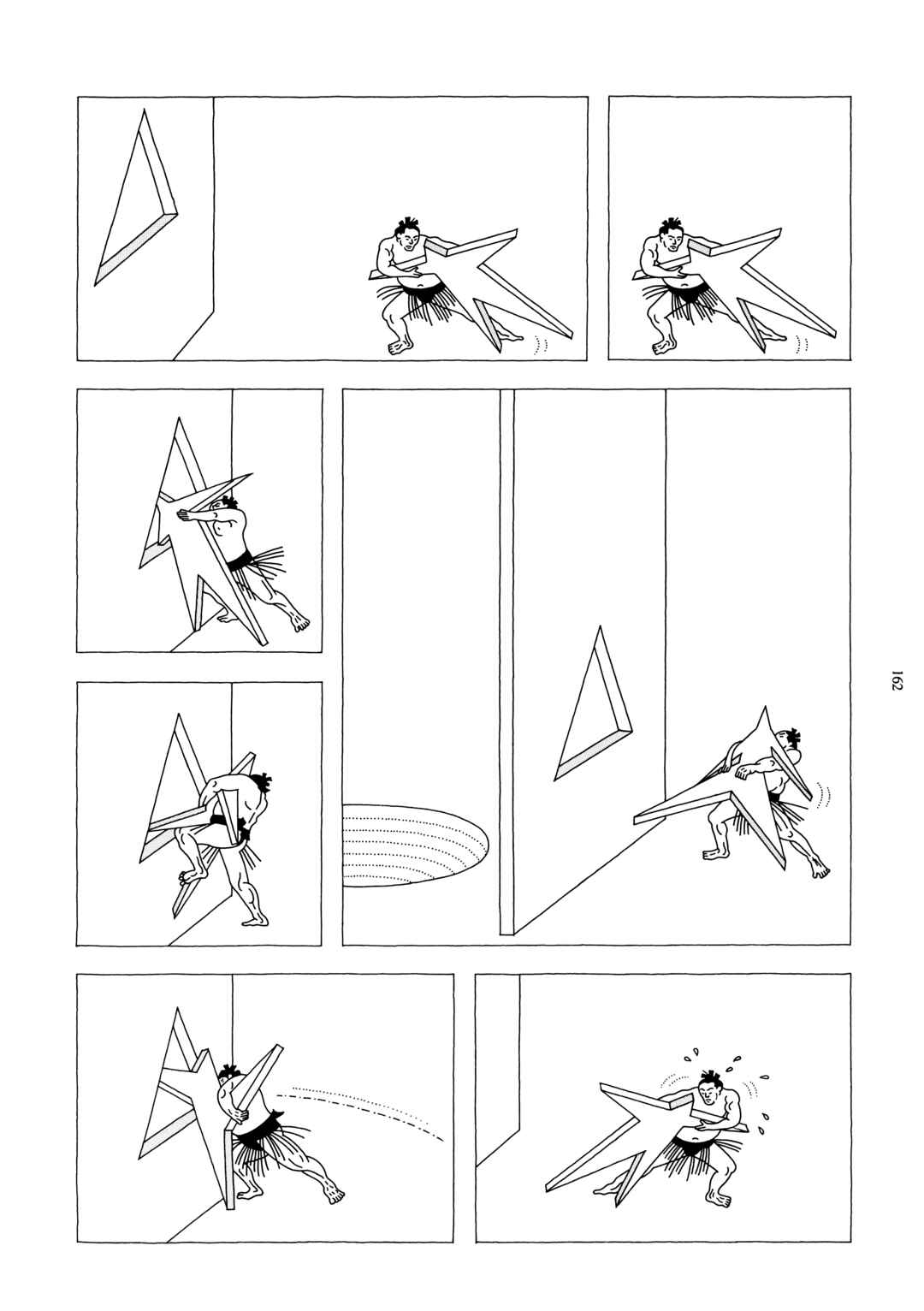 162